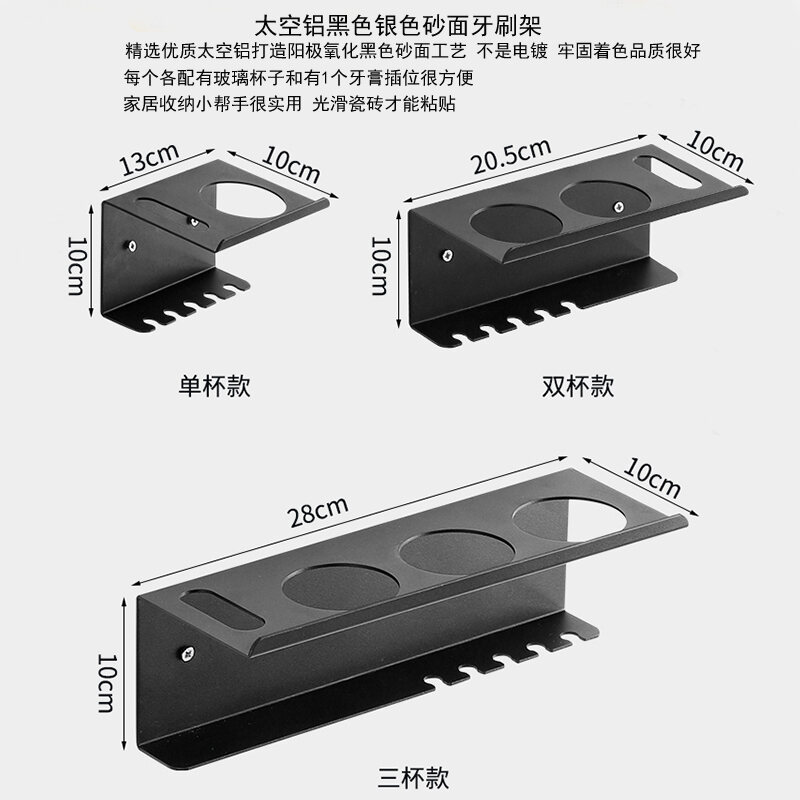 太空铝黑色银色砂面牙刷架
精选优质太空铝打造阳极氧化黑色砂面工艺 不是电镀 牢固着色品质很好
每个各配有玻璃杯子和有1个牙膏插位很方便
家居收纳小帮手很实用 光滑瓷砖才能粘贴

13cm
10cm
10cm
单杯款

20.5cm
10cm
10cm
双杯款

28cm
10cm
10cm
三杯款