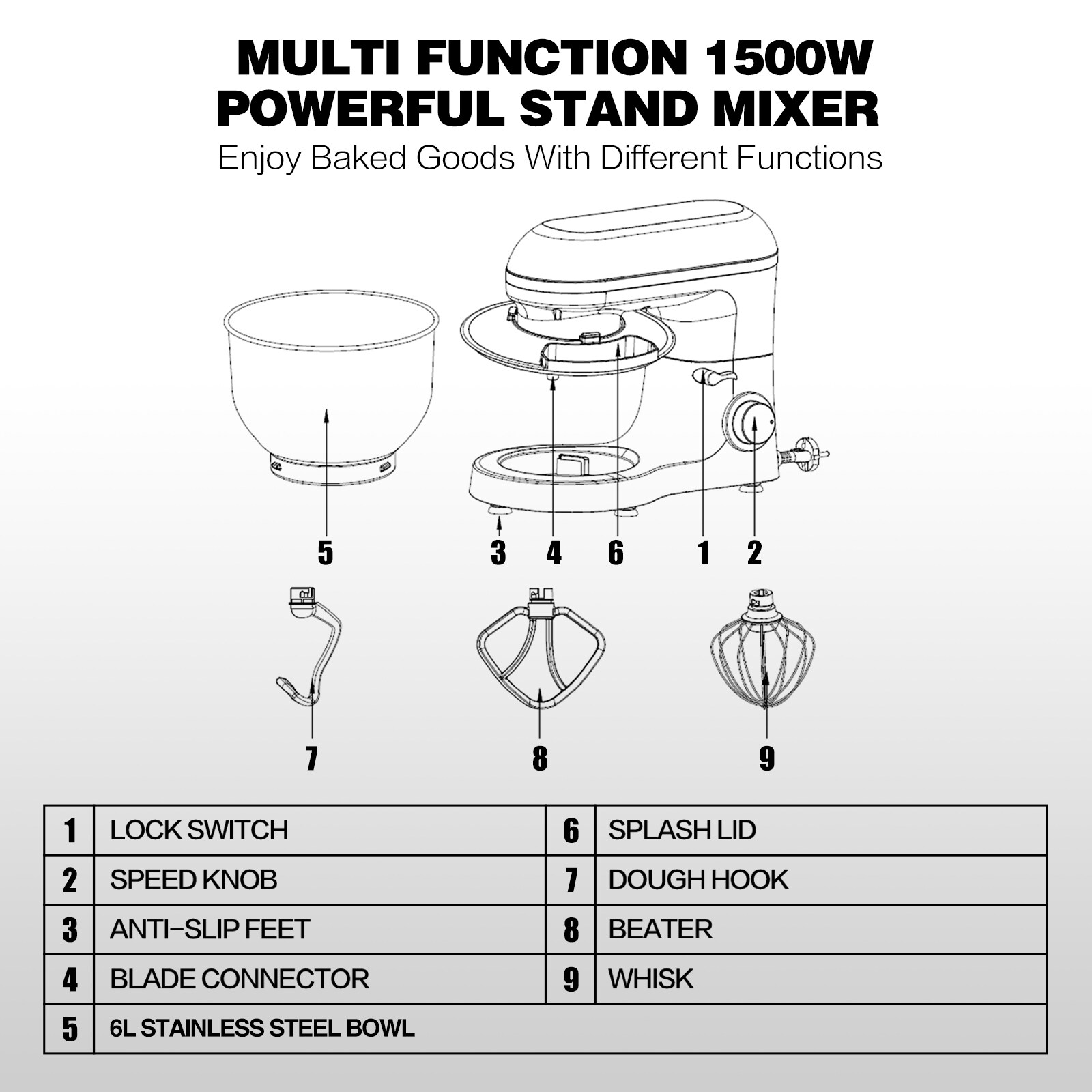 MULTI FUNCTION 1500W
POWERFUL STAND MIXER
Enjoy Baked Goods With Different Functions

5
3
4
6
1
2
7
8
9

| 1 | LOCK SWITCH | 6 | SPLASH LID |
|---|---|---|---|
| 2 | SPEED KNOB | 7 | DOUGH HOOK |
| 3 | ANTI-SLIP FEET | 8 | BEATER |
| 4 | BLADE CONNECTOR | 9 | WHISK |
| 5 | 6L STAINLESS STEEL BOWL | | |