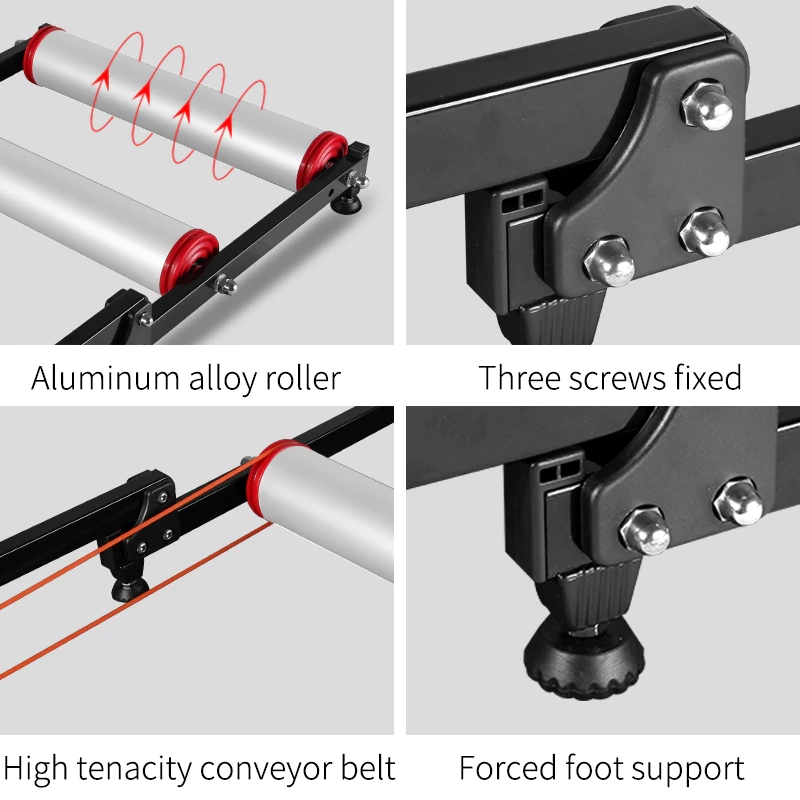 Aluminum alloy roller

Three screws fixed

High tenacity conveyor belt

Forced foot support