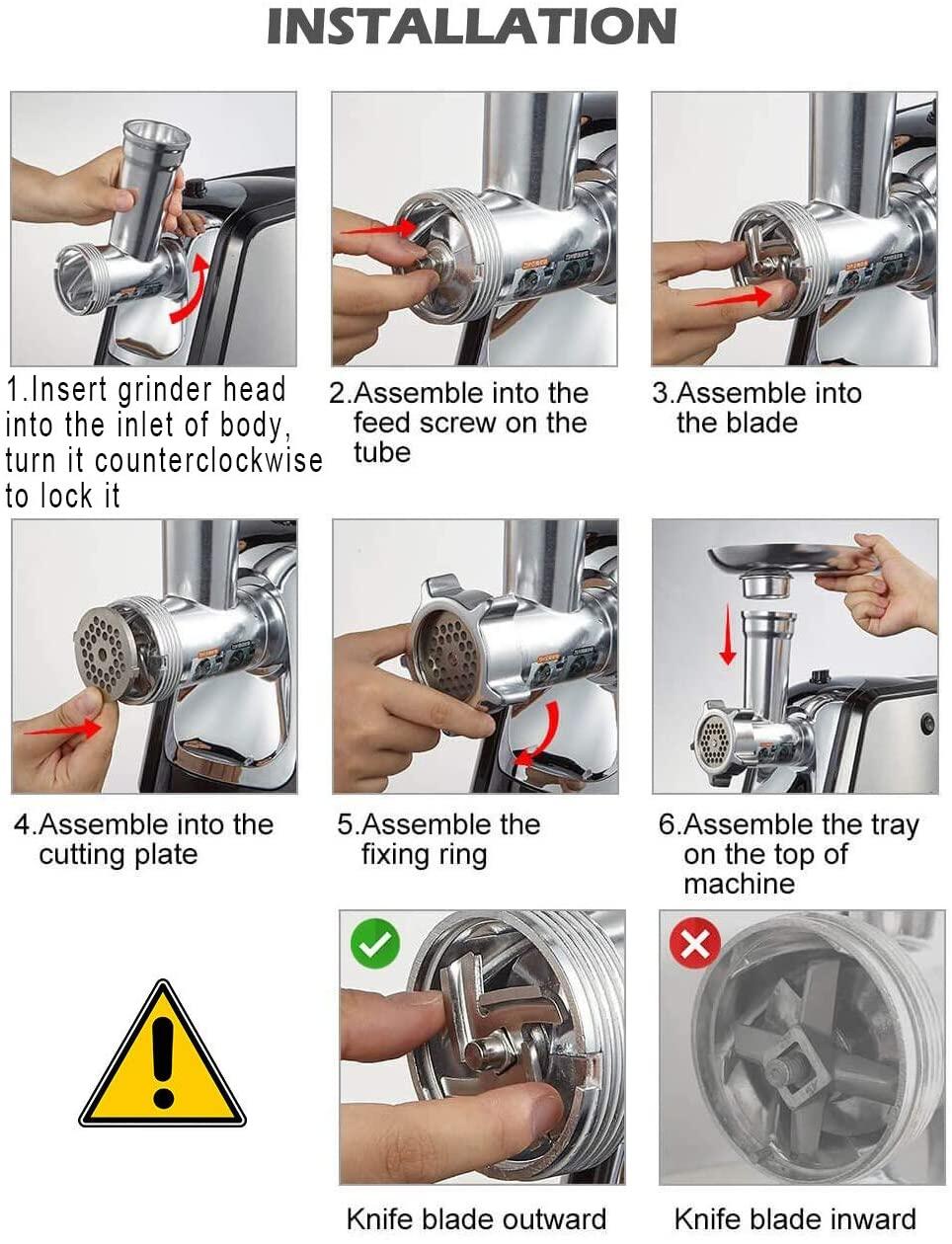 INSTALLATION

1.Insert grinder head into the inlet of body, turn it counterclockwise to lock it

2.Assemble into the feed screw on the tube

3.Assemble into the blade

4.Assemble into the cutting plate

5.Assemble the fixing ring

6.Assemble the tray on the top of machine

Knife blade outward

Knife blade inward