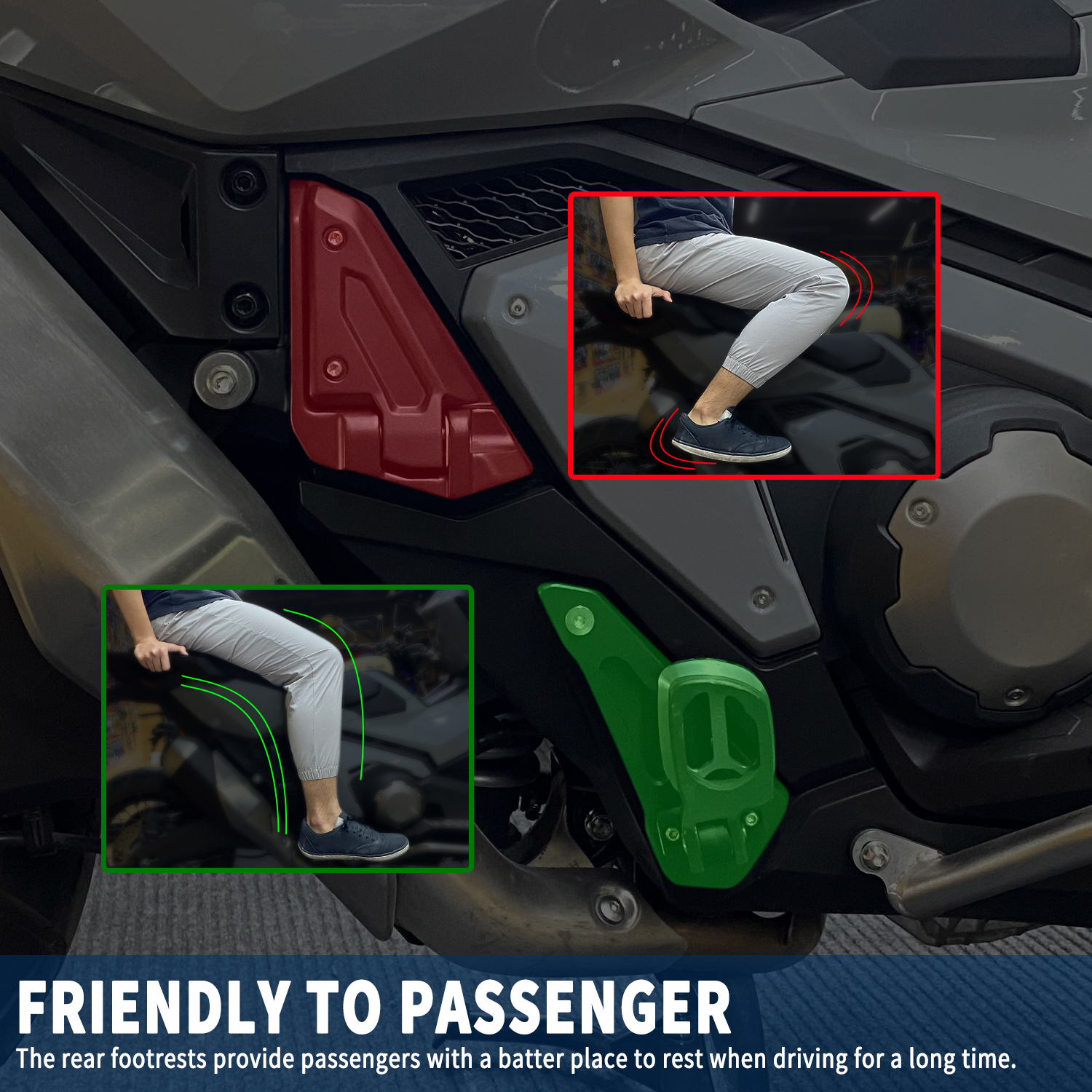 FRIENDLY TO PASSENGER

The rear footrests provide passengers with a batter place to rest when driving for a long time.